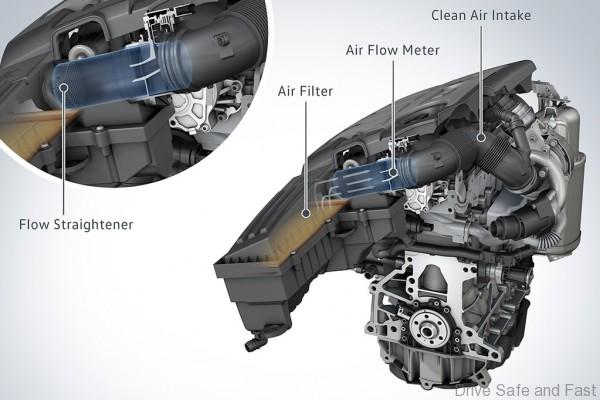 Clean Air Intake

Air Flow Meter

Air Filter

Flow Straightener

Drive Safe and Fast