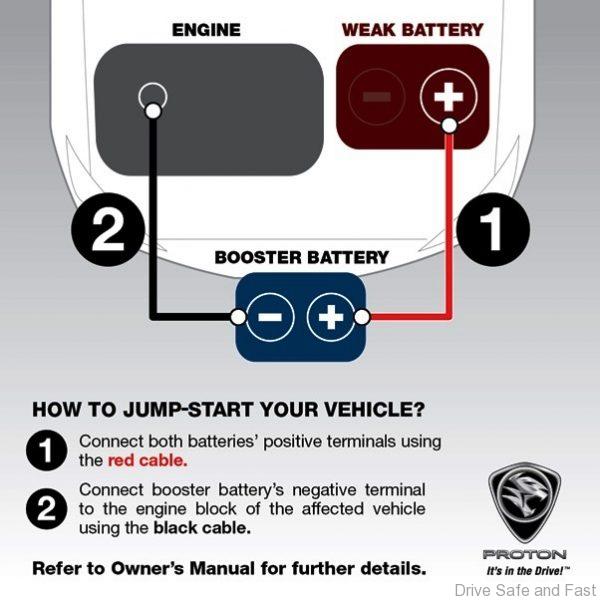 ENGINE

WEAK BATTERY

−

+

2

1

BOOSTER BATTERY

−

+

HOW TO JUMP-START YOUR VEHICLE?

1 Connect both batteries' positive terminals using the red cable.

2 Connect booster battery's negative terminal to the engine block of the affected vehicle using the black cable.

Refer to Owner's Manual for further details.

PROTON
It's in the Drive!™

Drive Safe and Fast