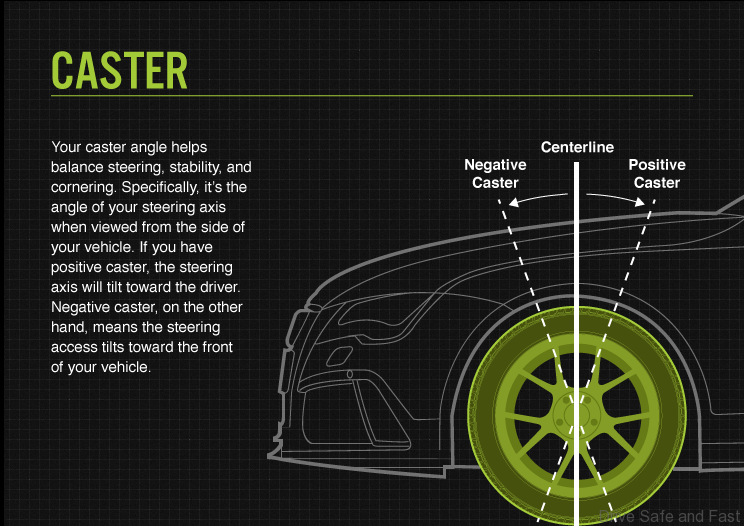 CASTER

Your caster angle helps balance steering, stability, and cornering. Specifically, it's the angle of your steering axis when viewed from the side of your vehicle. If you have positive caster, the steering axis will tilt toward the driver. Negative caster, on the other hand, means the steering access tilts toward the front of your vehicle.

Centerline

Negative Caster

Positive Caster

Drive Safe and Fast