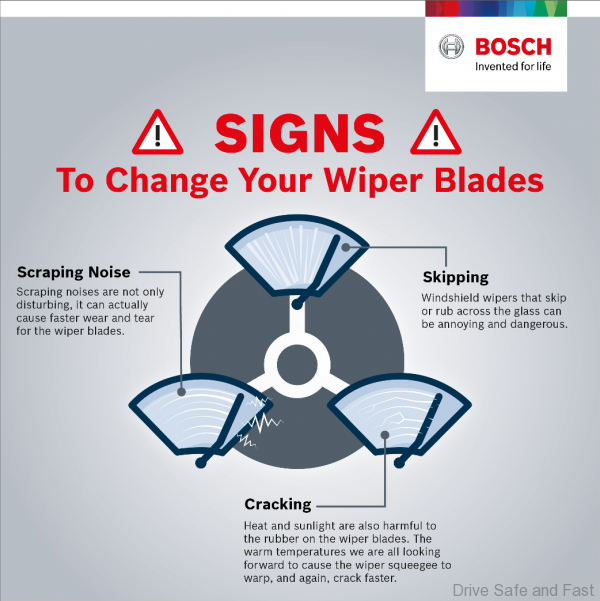 BOSCH
Invented for life

SIGNS
To Change Your Wiper Blades

Scraping Noise
Scraping noises are not only disturbing, it can actually cause faster wear and tear for the wiper blades.

Skipping
Windshield wipers that skip or rub across the glass can be annoying and dangerous.

Cracking
Heat and sunlight are also harmful to the rubber on the wiper blades. The warm temperatures we are all looking forward to cause the wiper squeegee to warp, and again, crack faster.

Drive Safe and Fast