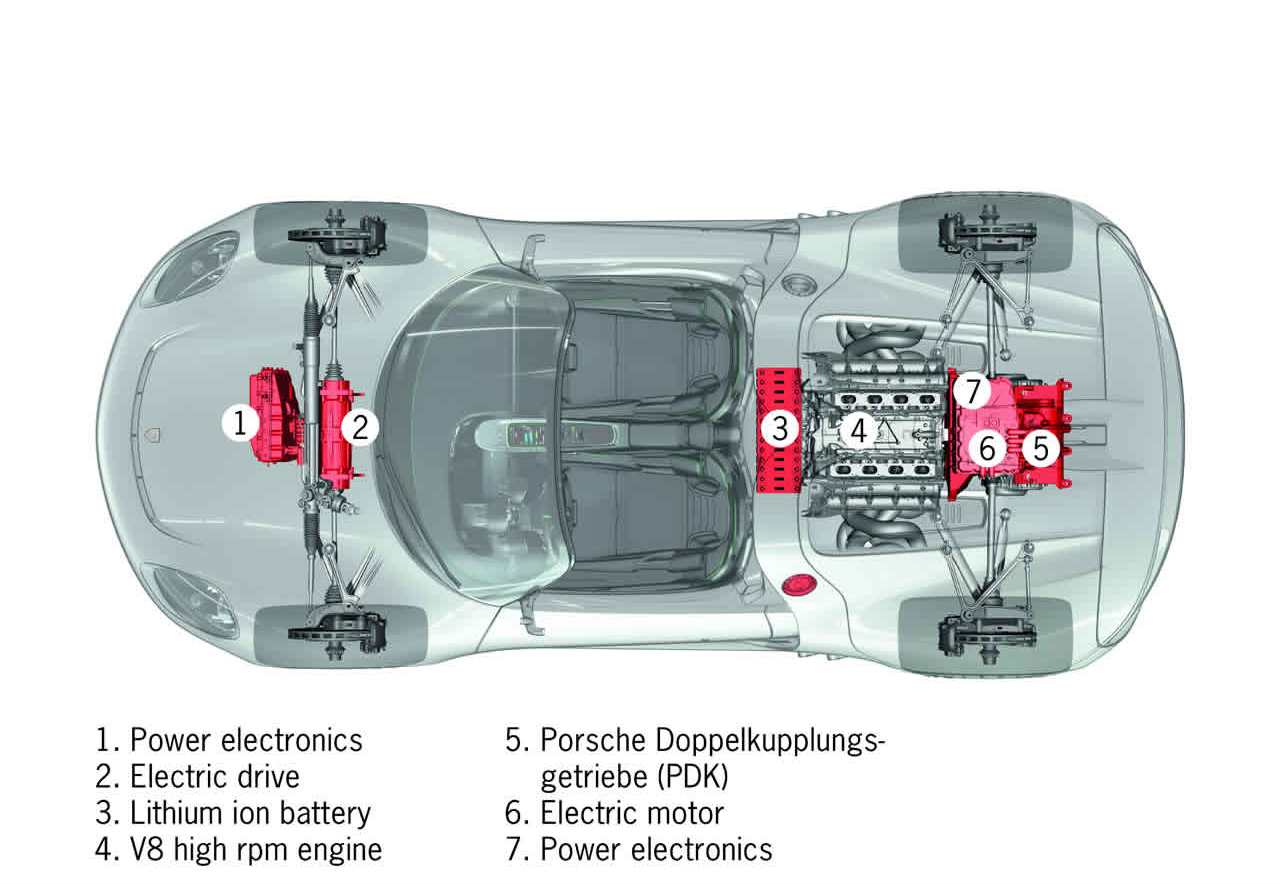 1
2
3
4
7
6
5

1. Power electronics
2. Electric drive
3. Lithium ion battery
4. V8 high rpm engine

5. Porsche Doppelkupplungsgetriebe (PDK)
6. Electric motor
7. Power electronics