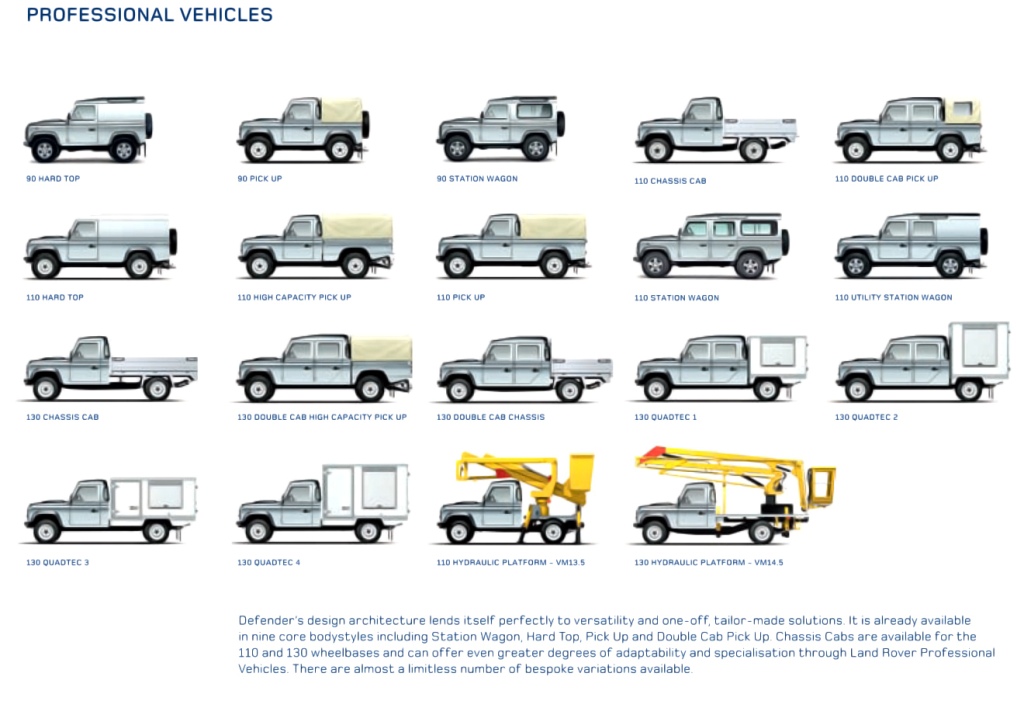 PROFESSIONAL VEHICLES

90 HARD TOP

90 PICK UP

90 STATION WAGON

110 CHASSIS CAB

110 DOUBLE CAB PICK UP

110 HARD TOP

110 HIGH CAPACITY PICK UP

110 PICK UP

110 STATION WAGON

110 UTILITY STATION WAGON

130 CHASSIS CAB

130 DOUBLE CAB HIGH CAPACITY PICK UP

130 DOUBLE CAB CHASSIS

130 QUADTEC 1

130 QUADTEC 2

130 QUADTEC 3

130 QUADTEC 4

110 HYDRAULIC PLATFORM – VM13.5

130 HYDRAULIC PLATFORM – VM14.5

Defender's design architecture lends itself perfectly to versatility and one-off, tailor-made solutions. It is already available in nine core bodystyles including Station Wagon, Hard Top, Pick Up and Double Cab Pick Up. Chassis Cabs are available for the 110 and 130 wheelbases and can offer even greater degrees of adaptability and specialisation through Land Rover Professional Vehicles. There are almost a limitless number of bespoke variations available.