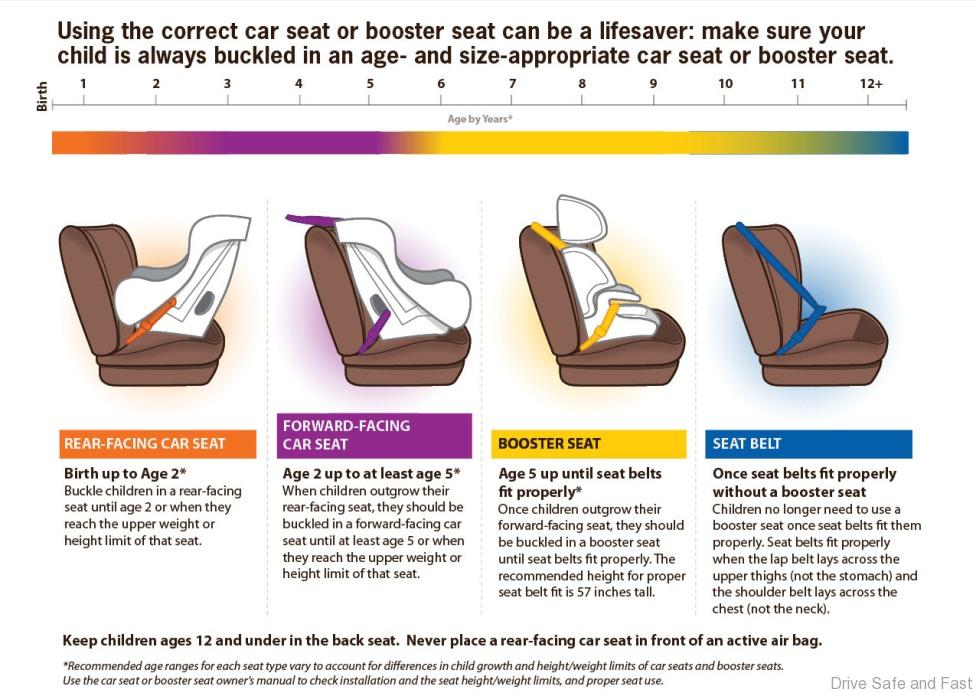 Using the correct car seat or booster seat can be a lifesaver: make sure your child is always buckled in an age- and size-appropriate car seat or booster seat.

Birth 1 2 3 4 5 6 7 8 9 10 11 12+

Age by Years*

REAR-FACING CAR SEAT

Birth up to Age 2*
Buckle children in a rear-facing seat until age 2 or when they reach the upper weight or height limit of that seat.

FORWARD-FACING CAR SEAT

Age 2 up to at least age 5*
When children outgrow their rear-facing seat, they should be buckled in a forward-facing car seat until at least age 5 or when they reach the upper weight or height limit of that seat.

BOOSTER SEAT

Age 5 up until seat belts fit properly*
Once children outgrow their forward-facing seat, they should be buckled in a booster seat until seat belts fit properly. The recommended height for proper seat belt fit is 57 inches tall.

SEAT BELT

Once seat belts fit properly without a booster seat
Children no longer need to use a booster seat once seat belts fit them properly. Seat belts fit properly when the lap belt lays across the upper thighs (not the stomach) and the shoulder belt lays across the chest (not the neck).

Keep children ages 12 and under in the back seat. Never place a rear-facing car seat in front of an active air bag.

*Recommended age ranges for each seat type vary to account for differences in child growth and height/weight limits of car seats and booster seats.
Use the car seat or booster seat owner's manual to check installation and the seat height/weight limits, and proper seat use.

Drive Safe and Fast