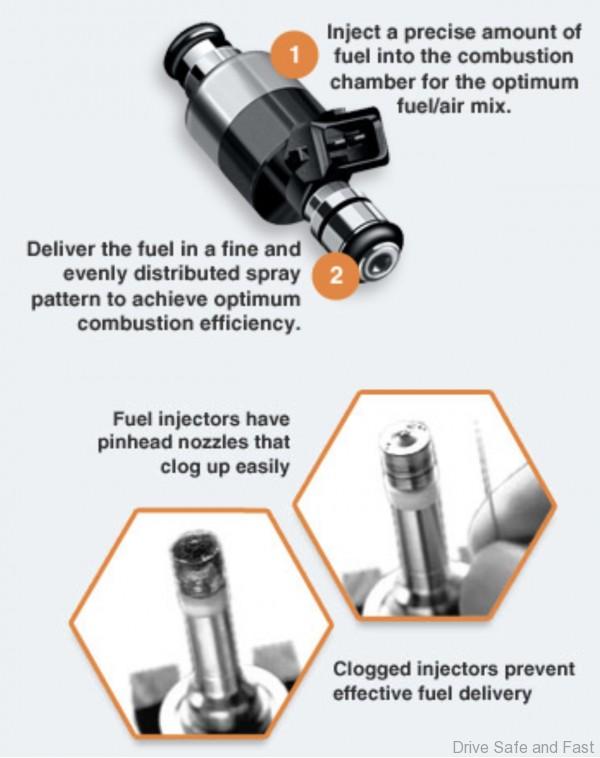 1 Inject a precise amount of fuel into the combustion chamber for the optimum fuel/air mix.

Deliver the fuel in a fine and evenly distributed spray pattern to achieve optimum combustion efficiency. 2

Fuel injectors have pinhead nozzles that clog up easily

Clogged injectors prevent effective fuel delivery

Drive Safe and Fast