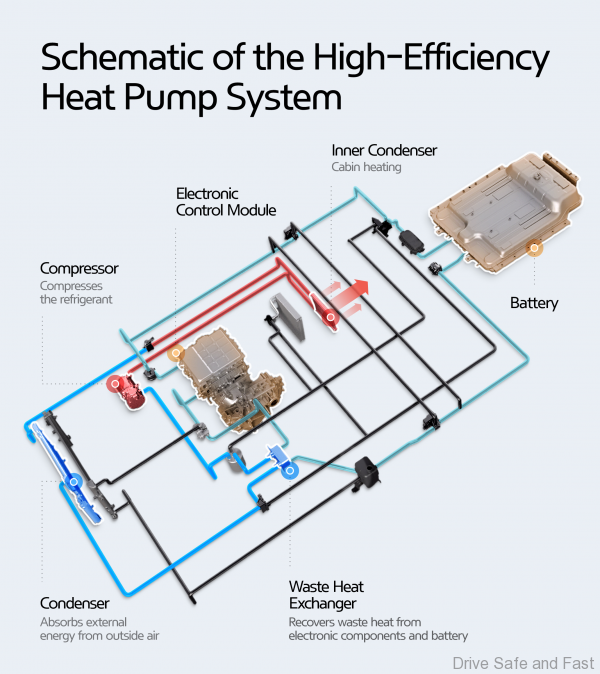 Schematic of the High-Efficiency Heat Pump System

Inner Condenser
Cabin heating

Electronic Control Module

Compressor
Compresses the refrigerant

Battery

Condenser
Absorbs external energy from outside air

Waste Heat Exchanger
Recovers waste heat from electronic components and battery

Drive Safe and Fast