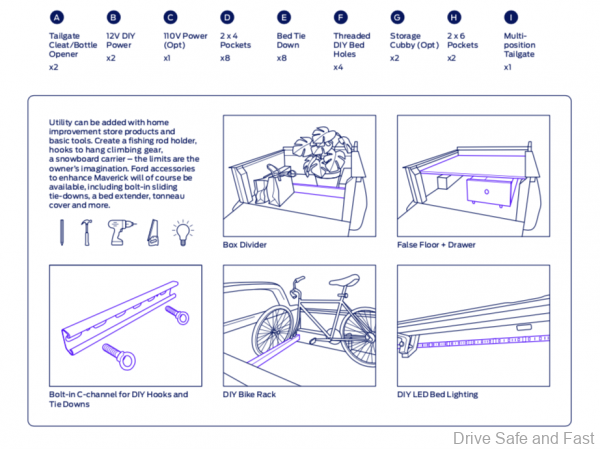 A
Tailgate Cleat/Bottle Opener
x2

B
12V DIY Power
x2

C
110V Power (Opt)
x1

D
2 x 4 Pockets
x8

E
Bed Tie Down
x8

F
Threaded DIY Bed Holes
x4

G
Storage Cubby (Opt)
x2

H
2 x 6 Pockets
x2

I
Multi-position Tailgate
x1

Utility can be added with home improvement store products and basic tools. Create a fishing rod holder, hooks to hang climbing gear, a snowboard carrier – the limits are the owner's imagination. Ford accessories to enhance Maverick will of course be available, including bolt-in sliding tie-downs, a bed extender, tonneau cover and more.

Box Divider

False Floor + Drawer

Bolt-in C-channel for DIY Hooks and Tie Downs

DIY Bike Rack

DIY LED Bed Lighting

Drive Safe and Fast