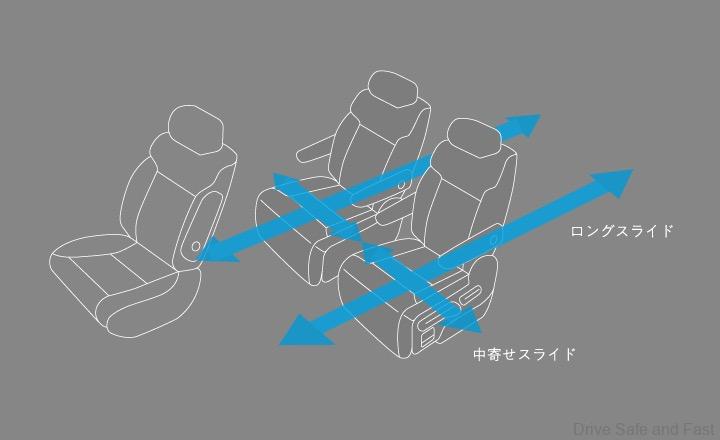 ロングスライド

中寄せスライド

Drive Safe and Fast