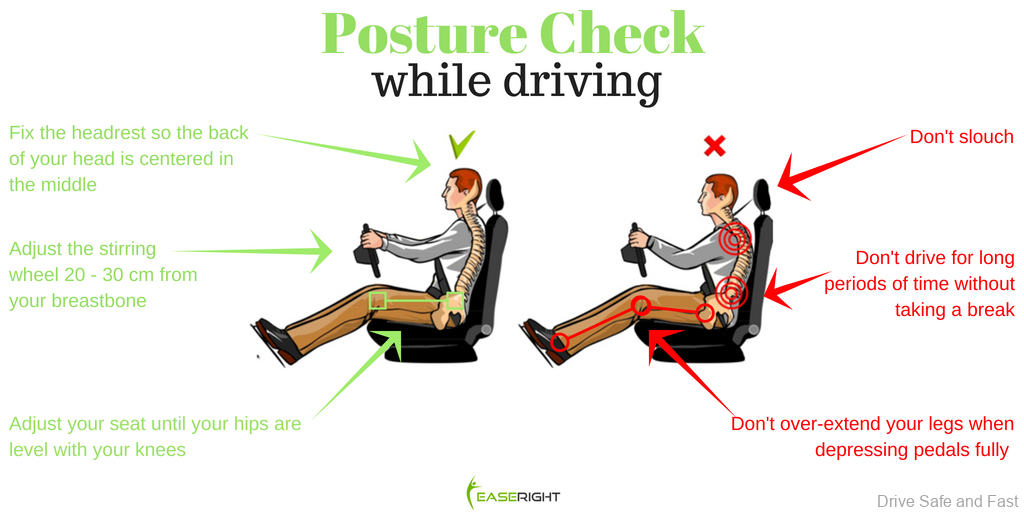 Posture Check
while driving

Fix the headrest so the back of your head is centered in the middle

Adjust the stirring wheel 20 - 30 cm from your breastbone

Adjust your seat until your hips are level with your knees

Don't slouch

Don't drive for long periods of time without taking a break

Don't over-extend your legs when depressing pedals fully

EASERIGHT

Drive Safe and Fast