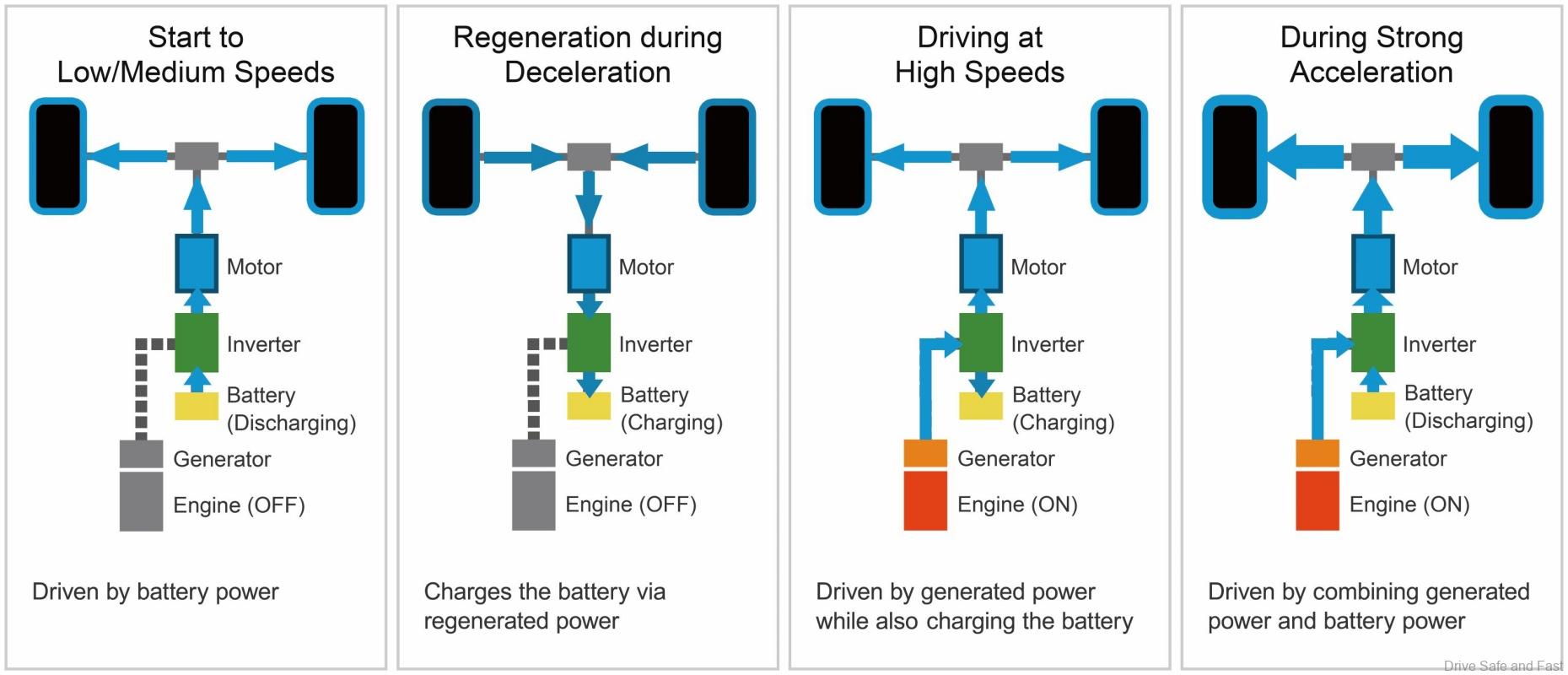 Start to Low/Medium Speeds

Motor

Inverter

Battery (Discharging)

Generator

Engine (OFF)

Driven by battery power

Regeneration during Deceleration

Motor

Inverter

Battery (Charging)

Generator

Engine (OFF)

Charges the battery via regenerated power

Driving at High Speeds

Motor

Inverter

Battery (Charging)

Generator

Engine (ON)

Driven by generated power while also charging the battery

During Strong Acceleration

Motor

Inverter

Battery (Discharging)

Generator

Engine (ON)

Driven by combining generated power and battery power

Drive Safe and Fast