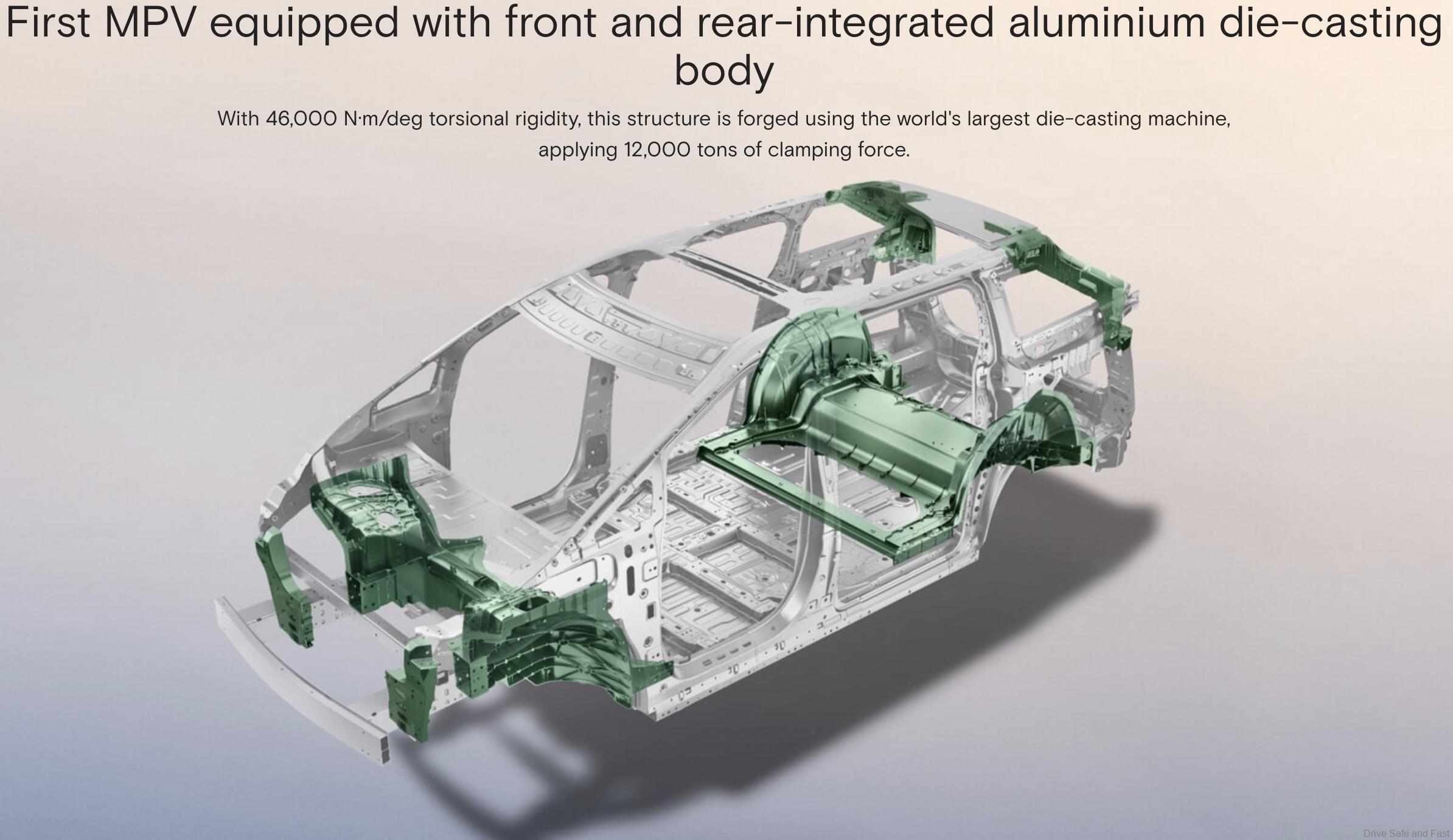 First MPV equipped with front and rear-integrated aluminium die-casting body

With 46,000 N·m/deg torsional rigidity, this structure is forged using the world's largest die-casting machine, applying 12,000 tons of clamping force.

Drive Safe and Fast