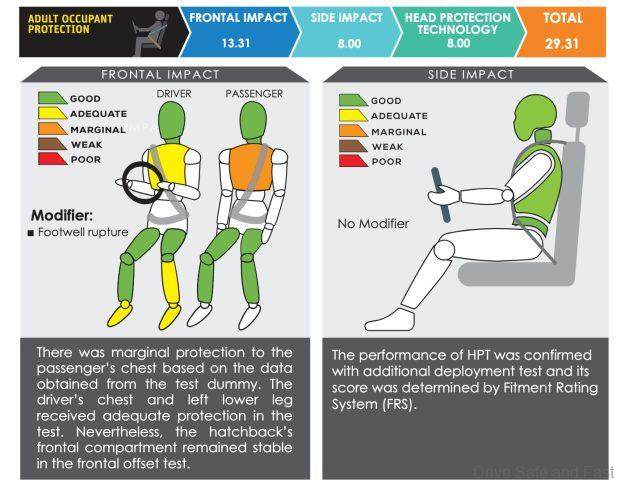 ADULT OCCUPANT PROTECTION

FRONTAL IMPACT
13.31

SIDE IMPACT
8.00

HEAD PROTECTION TECHNOLOGY
8.00

TOTAL
29.31

FRONTAL IMPACT

GOOD
ADEQUATE
MARGINAL
WEAK
POOR

DRIVER
PASSENGER

Modifier:
■ Footwell rupture

There was marginal protection to the passenger's chest based on the data obtained from the test dummy. The driver's chest and left lower leg received adequate protection in the test. Nevertheless, the hatchback's frontal compartment remained stable in the frontal offset test.

SIDE IMPACT

GOOD
ADEQUATE
MARGINAL
WEAK
POOR

No Modifier

The performance of HPT was confirmed with additional deployment test and its score was determined by Fitment Rating System (FRS).

Drive Safe and Fast